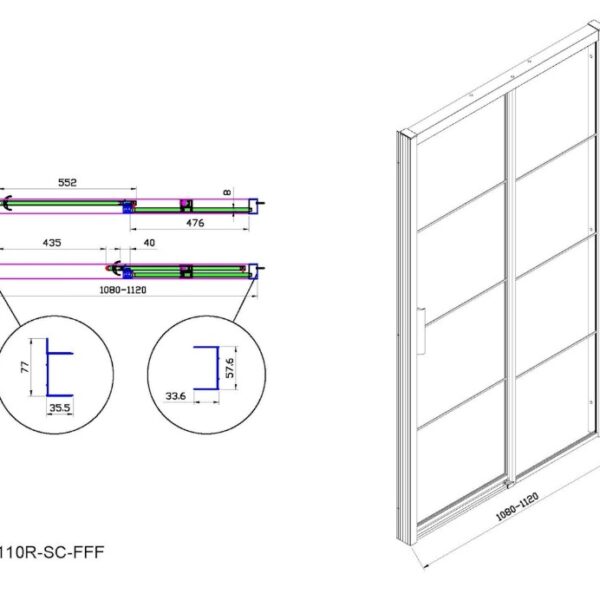 552
8
476
435
40
1080-1120
77
35.5
57.6
33.6
110R-SC-FFF
1080-1120