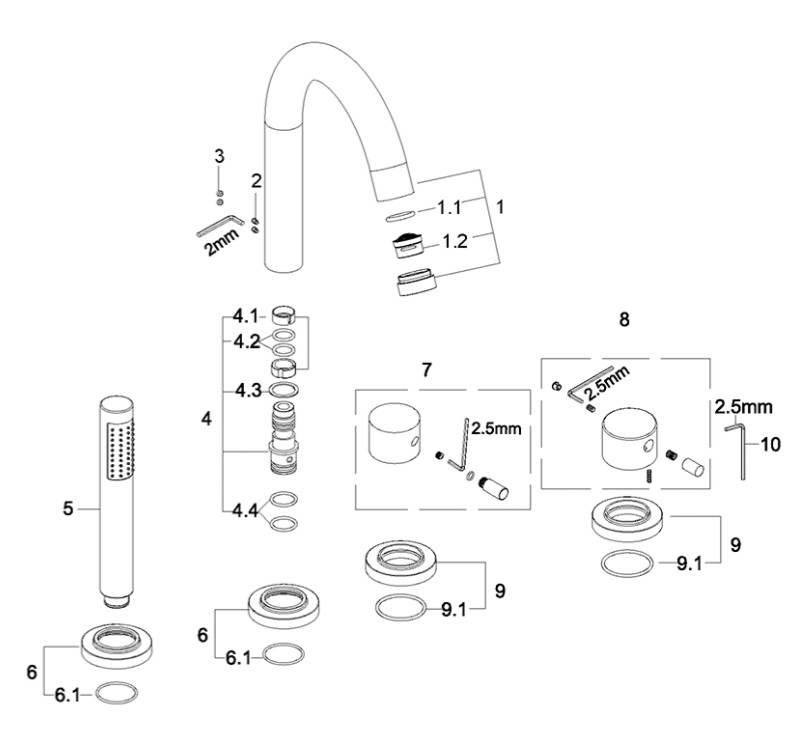 3
2
2mm
1.1
1
1.2
4.1
4.2
4.3
4
4.4
5
6
6.1
6
6.1
7
2.5mm
9
9.1
8
2.5mm
2.5mm
10
9
9.1