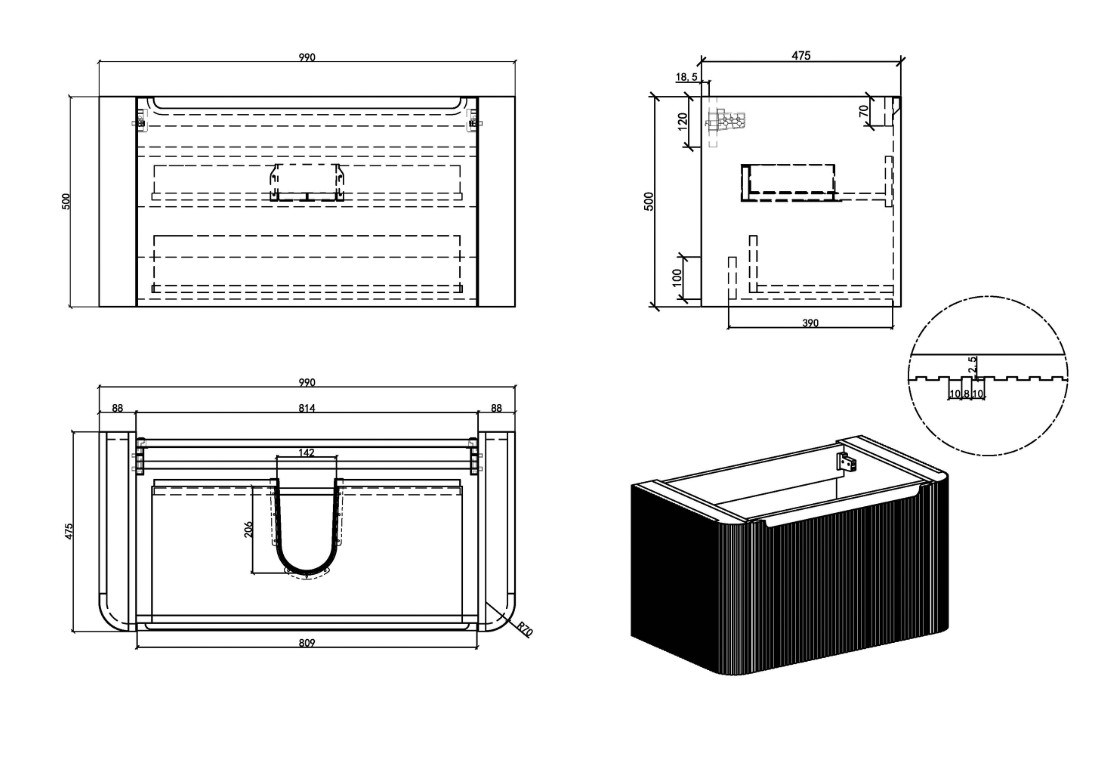 990
500
475
18,5
120
70
500
100
390
2,5
10 8 10
990
88
814
88
142
206
475
809
R70